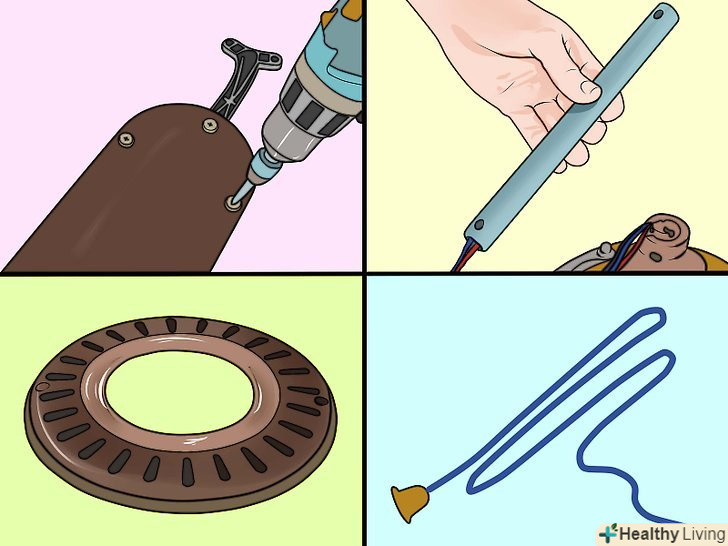 Healthy Living