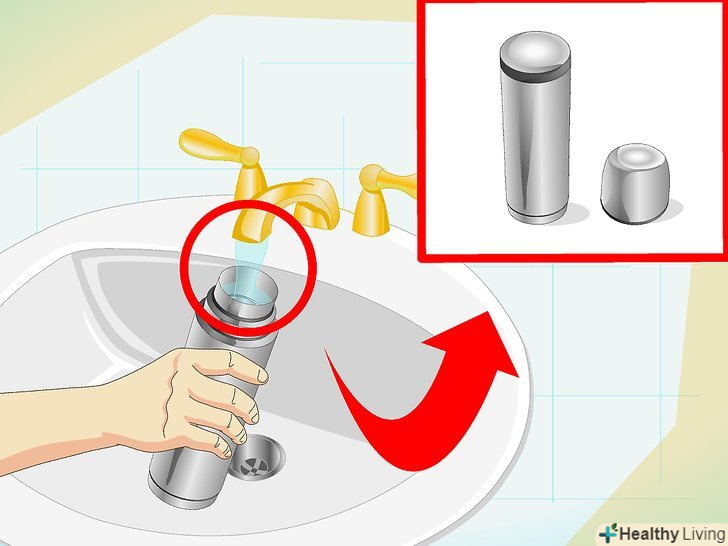 Healthy Living