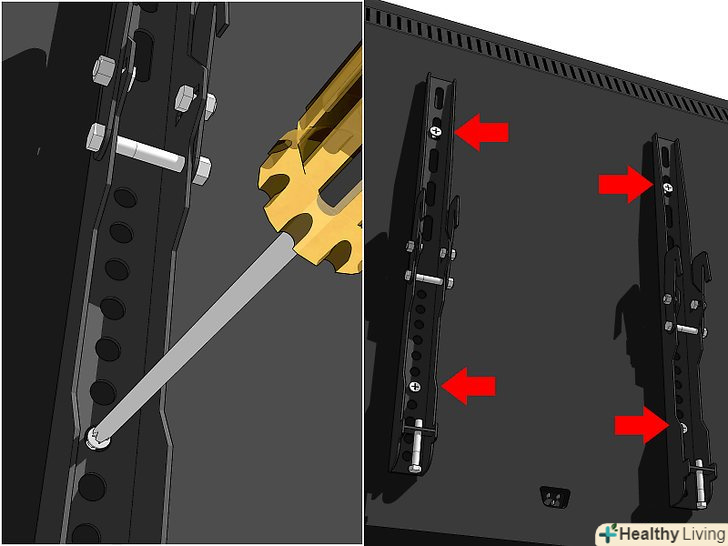 Healthy Living