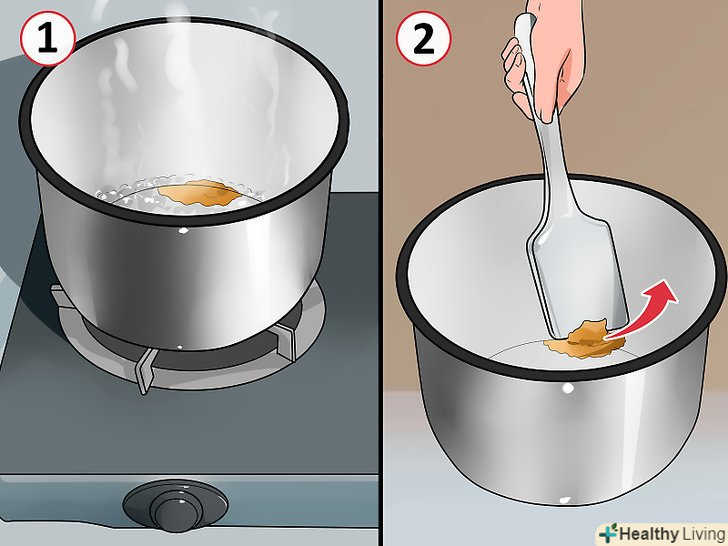 1

2

Healthy Living