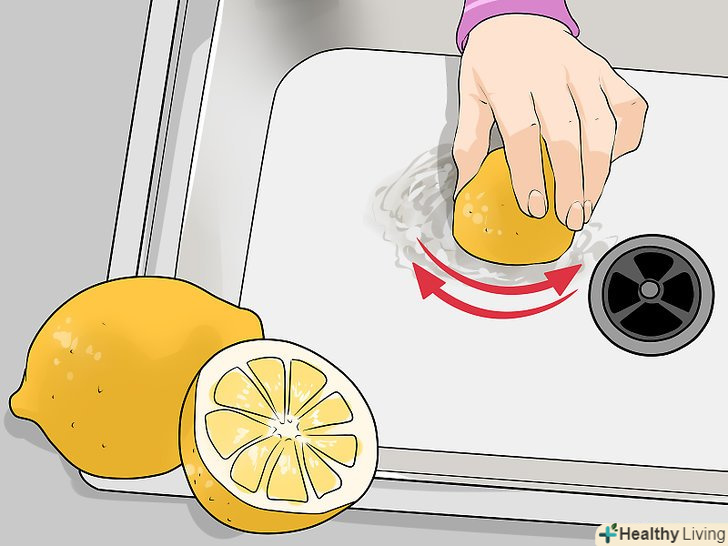 Healthy Living