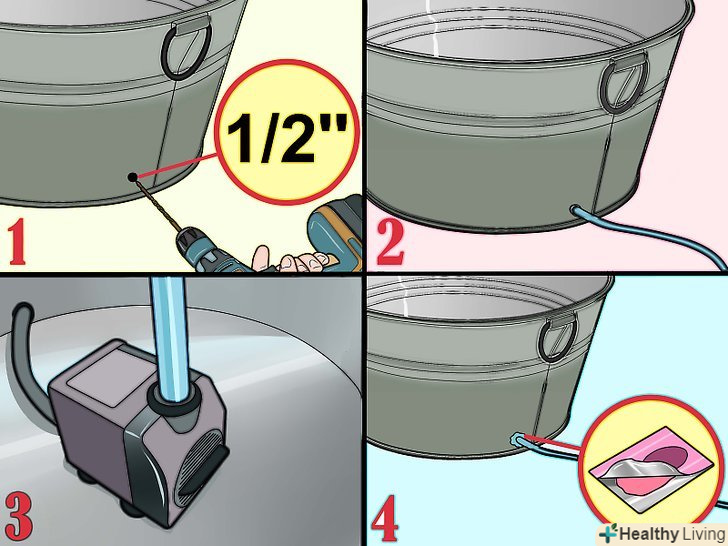 1/2"

1

2

3

4

Healthy Living