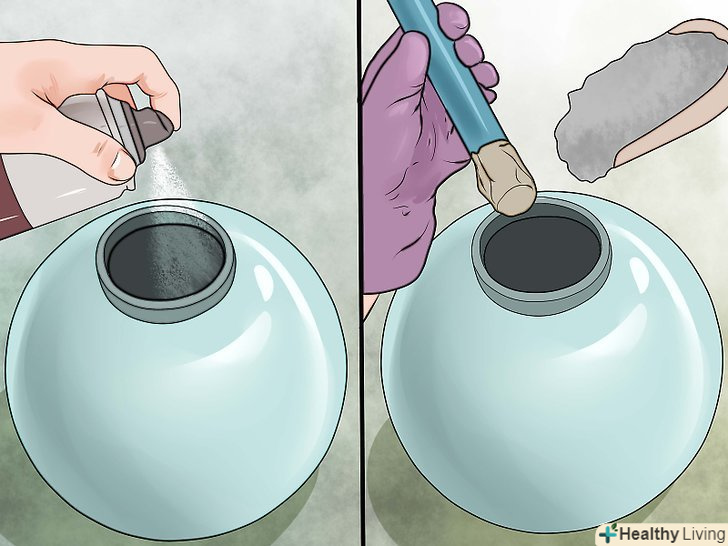 Healthy Living