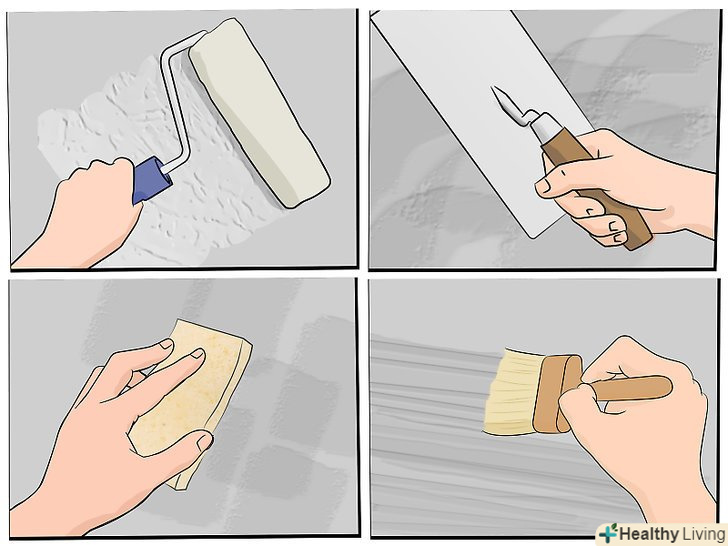 Healthy Living