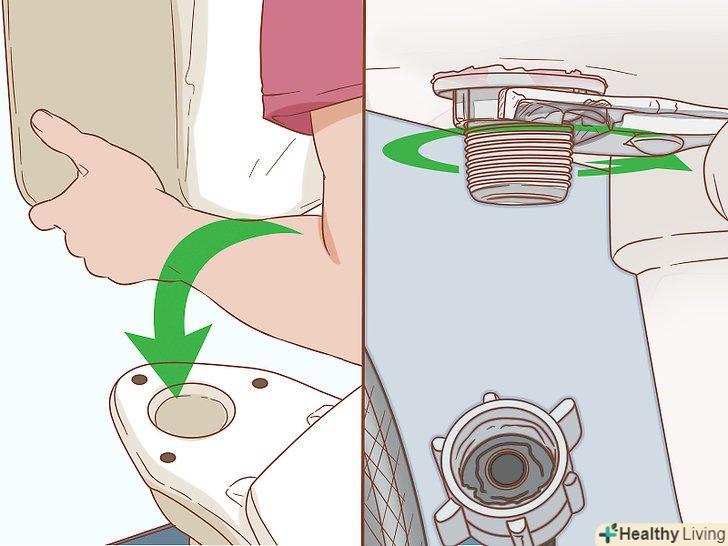 Healthy Living