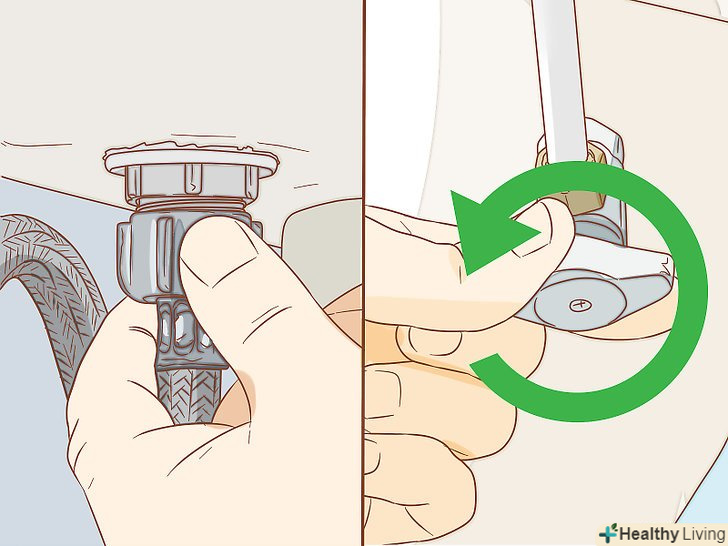 Healthy Living