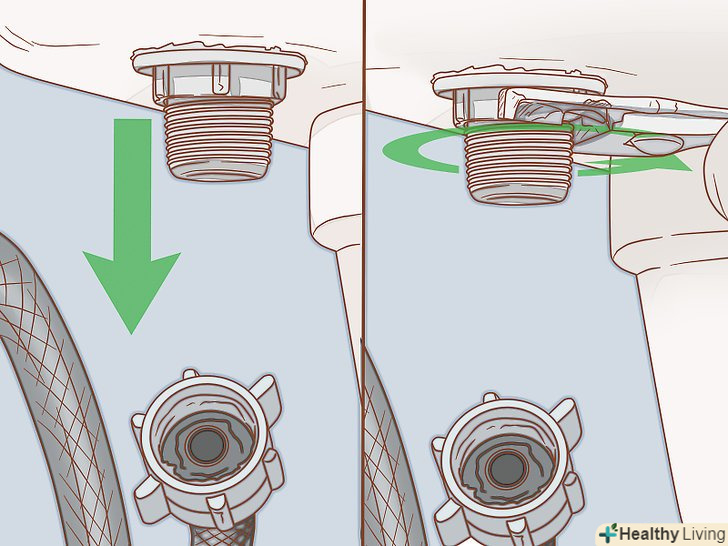 Healthy Living