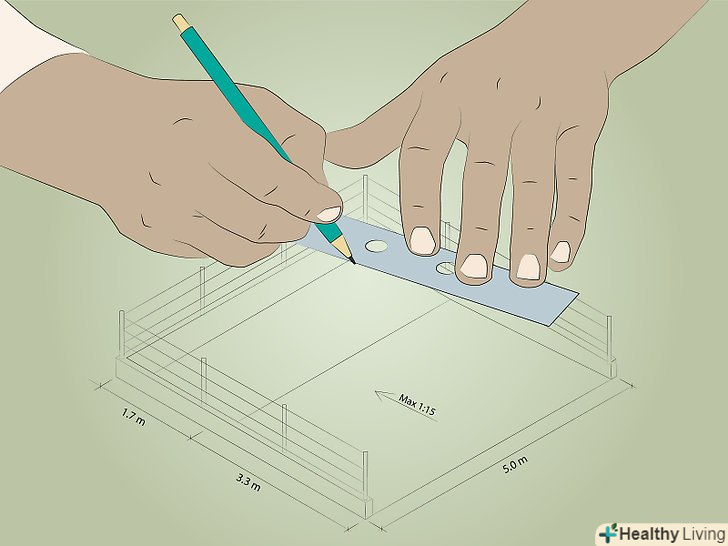 Max 1:15

1.7 m

3.3 m

5.0 m

Healthy Living