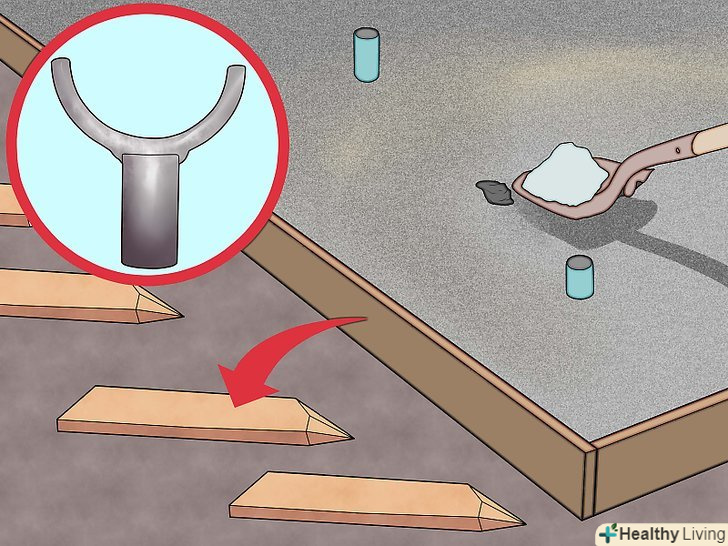 Healthy Living