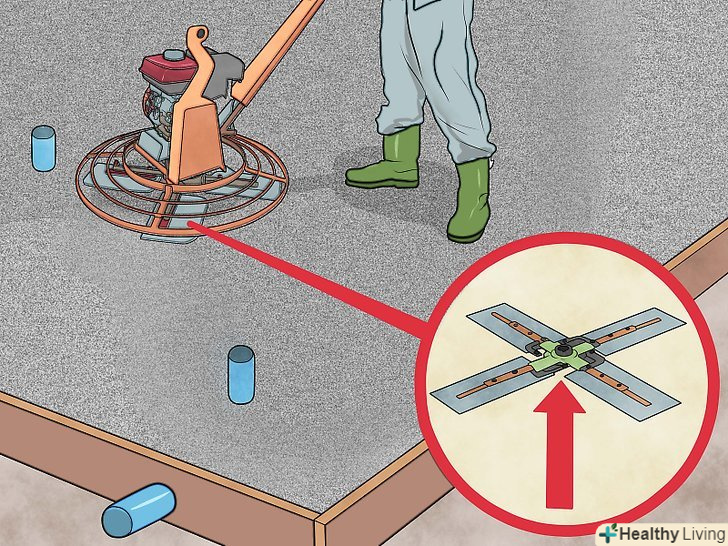 Healthy Living