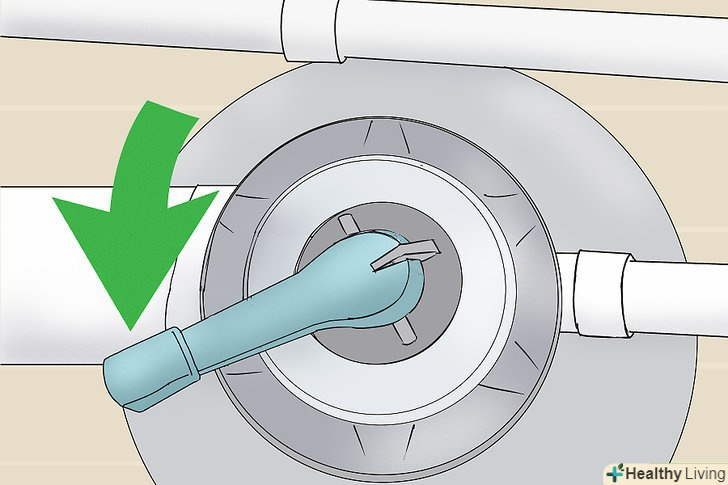 Healthy Living