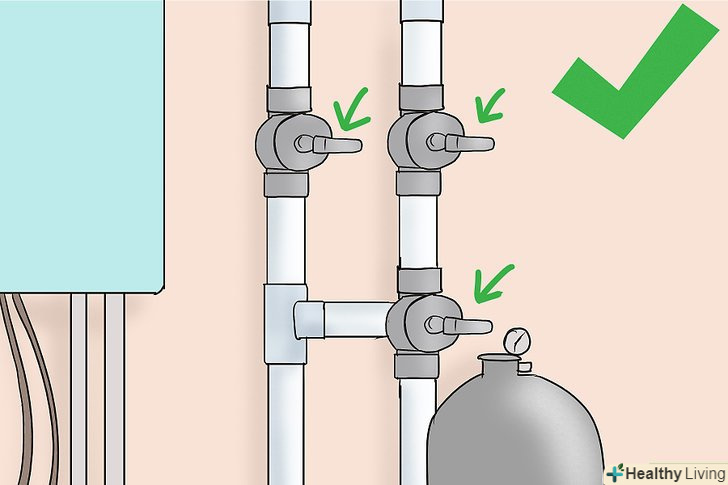 Healthy Living