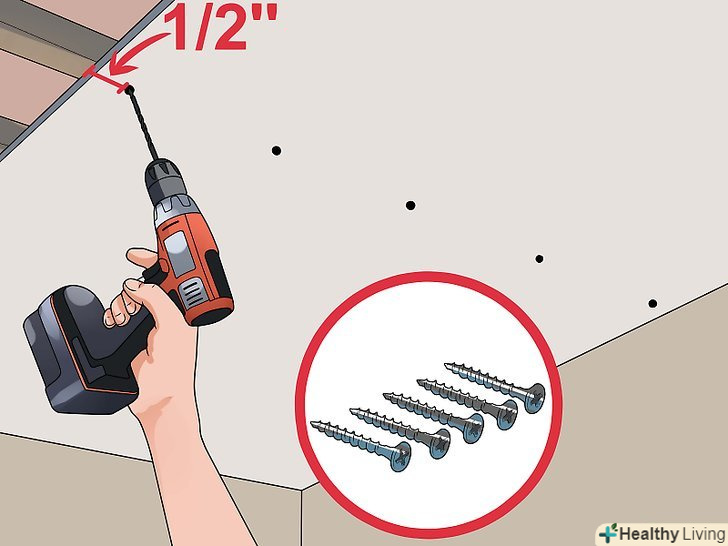 1/2"

Healthy Living