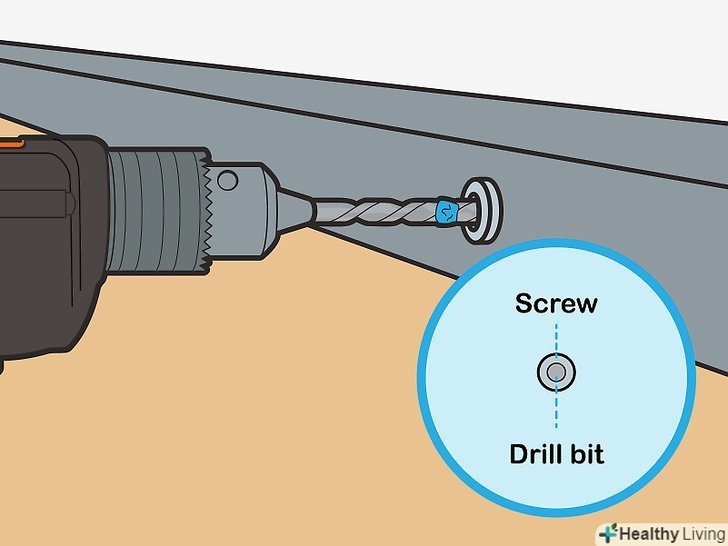 Screw

Drill bit

Healthy Living