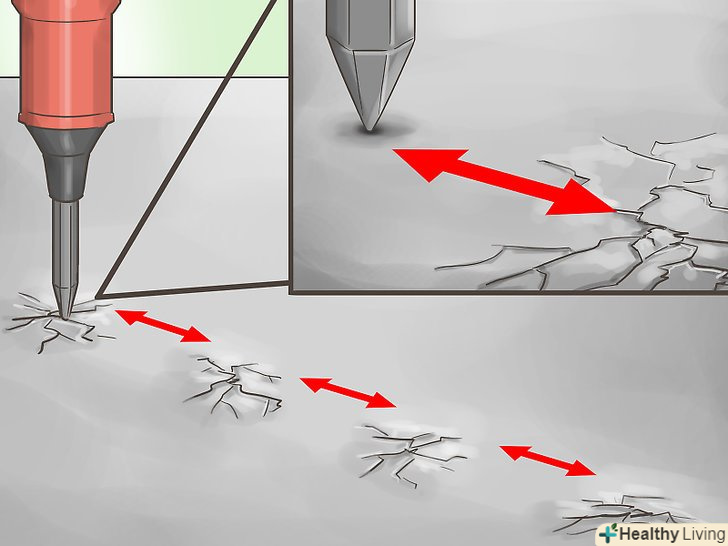 Healthy Living