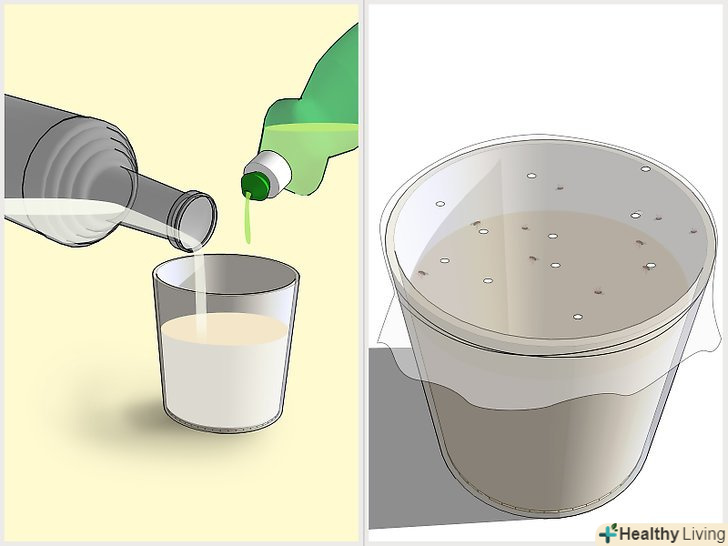 Healthy Living