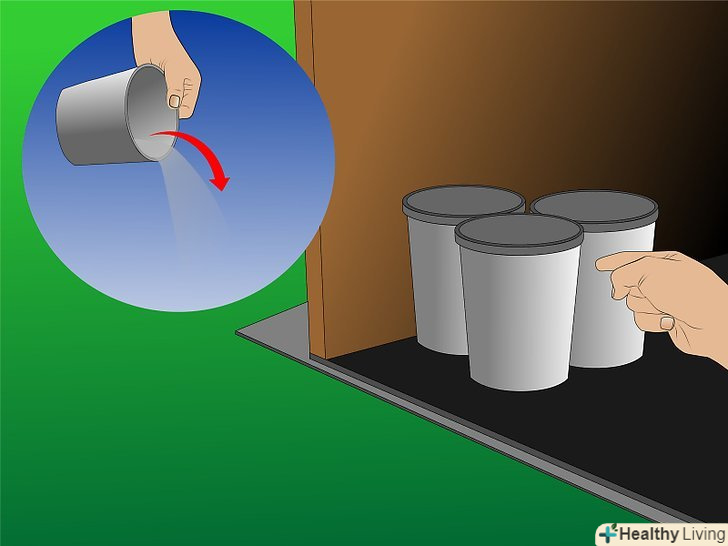 Healthy Living