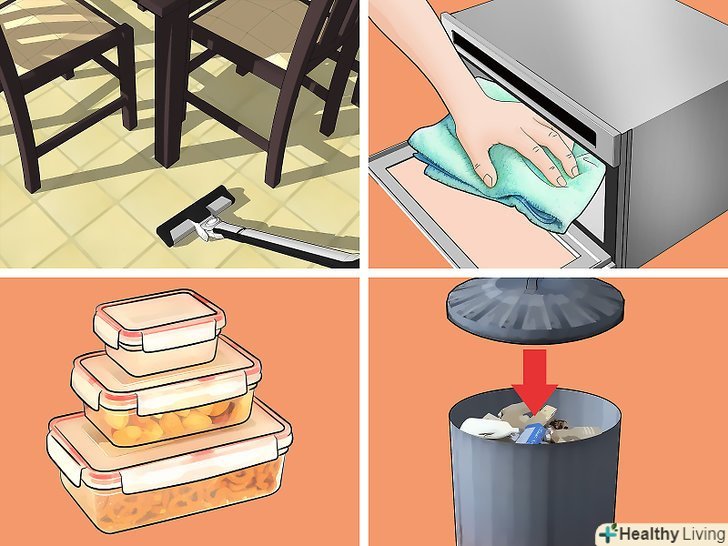 Healthy Living