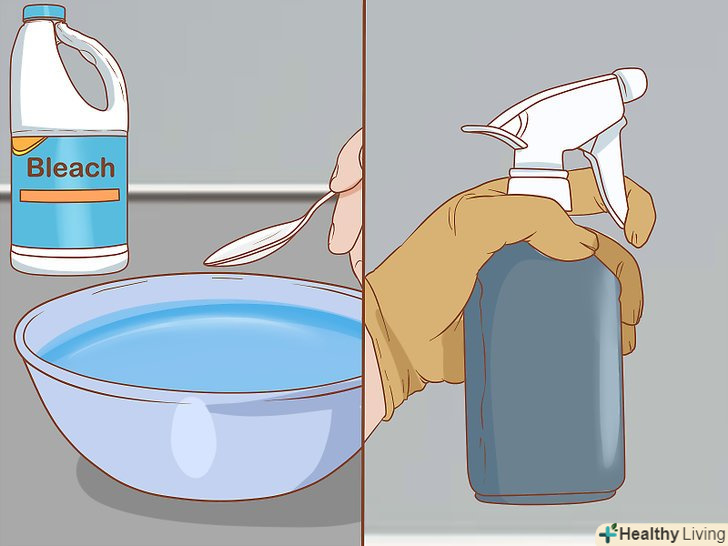 Bleach

Healthy Living