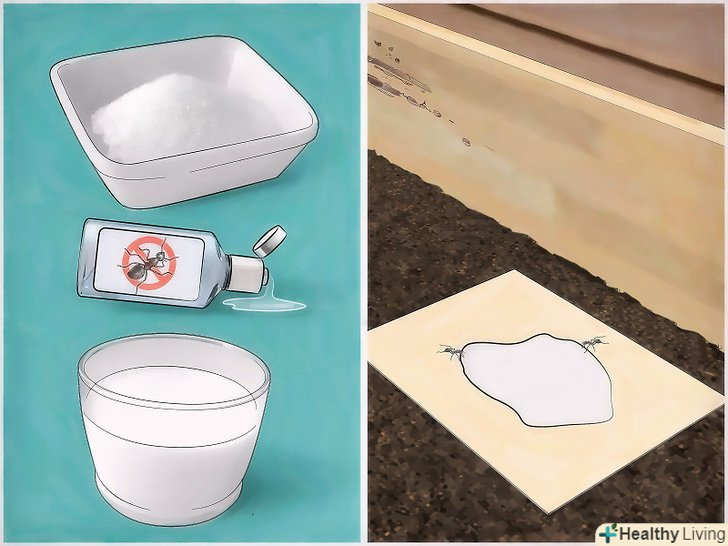 Healthy Living