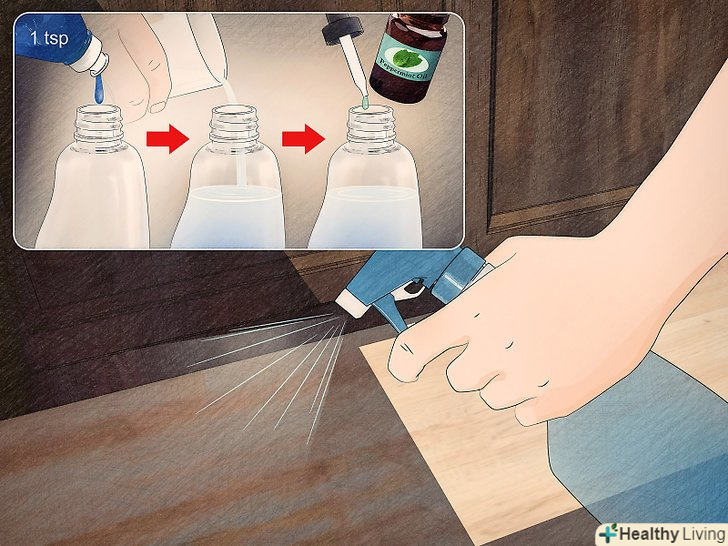 1 tsp

Peppermint Oil

Healthy Living