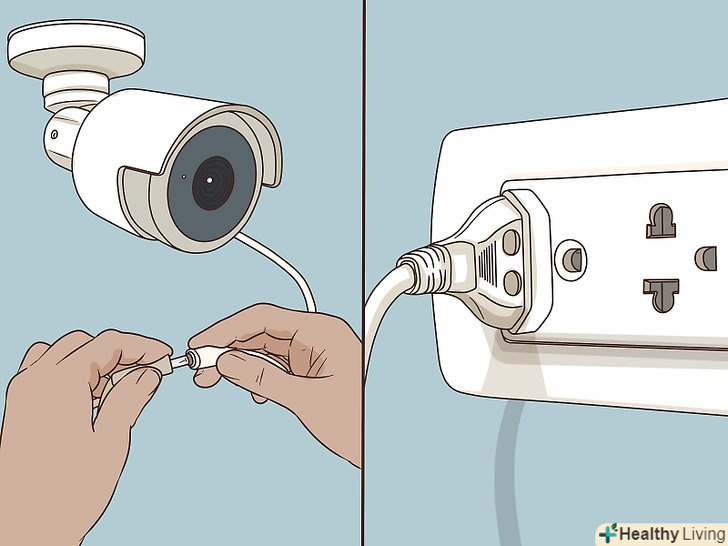 Healthy Living