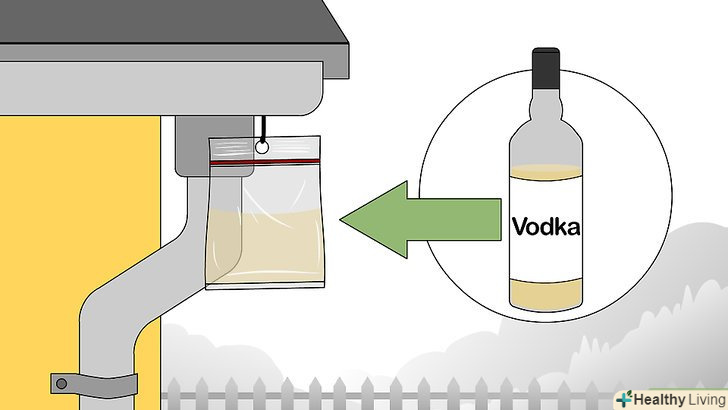 Vodka

Healthy Living