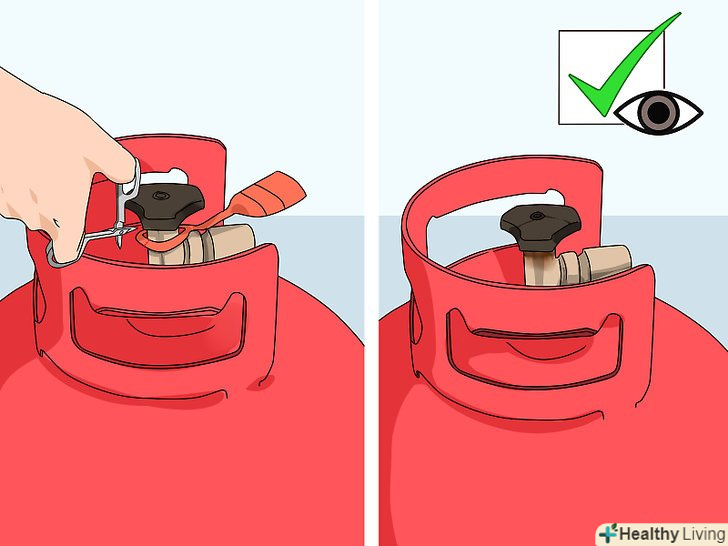 Healthy Living