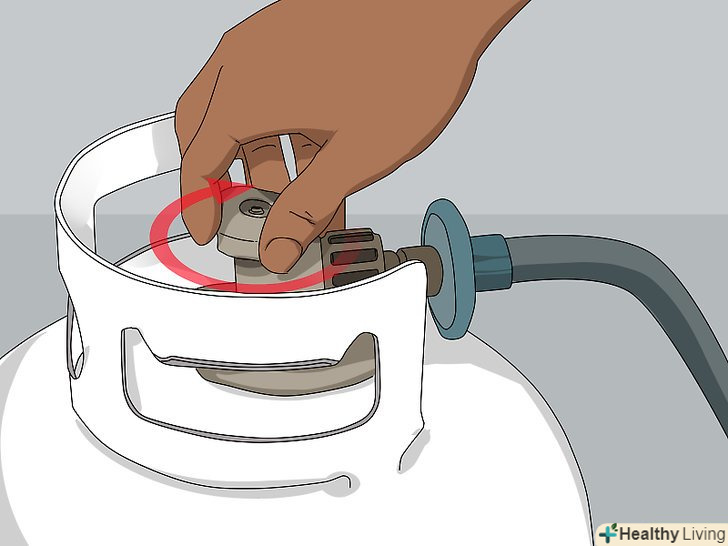 Healthy Living