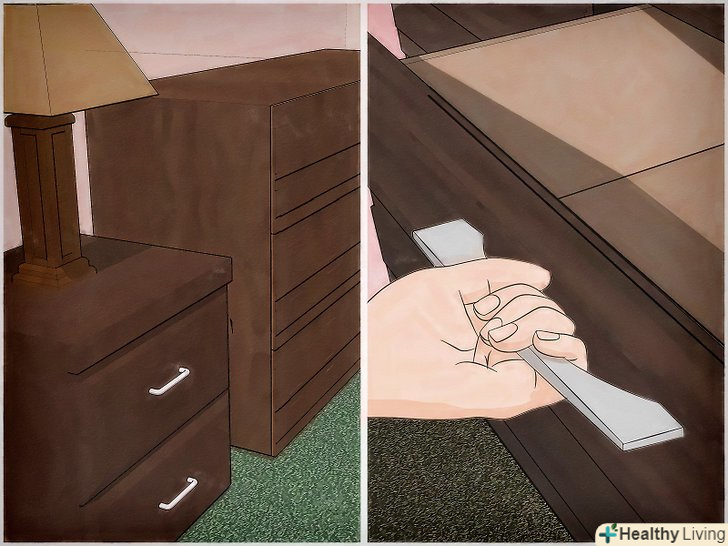 Healthy Living