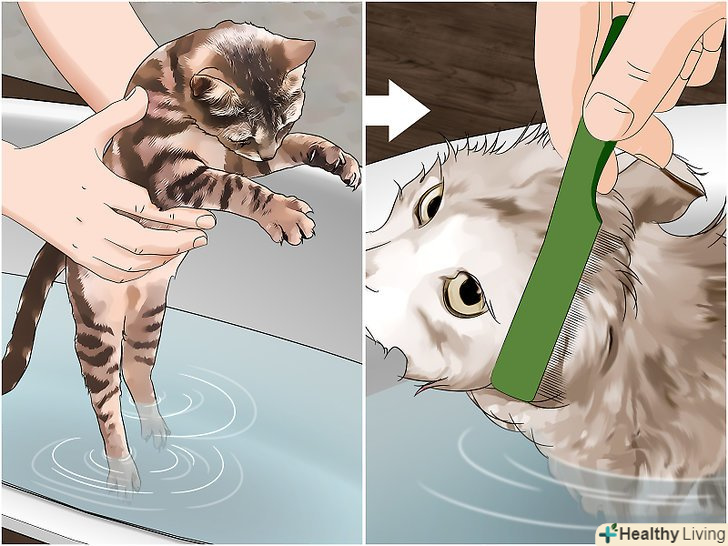 Healthy Living