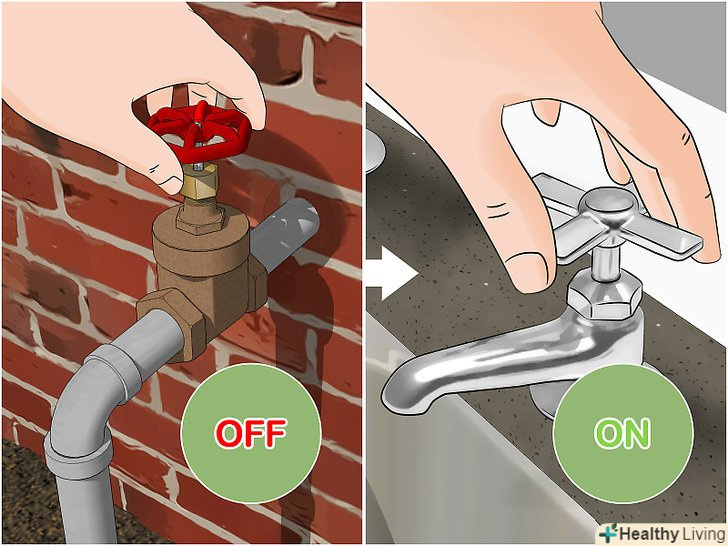 OFF

ON

Healthy Living