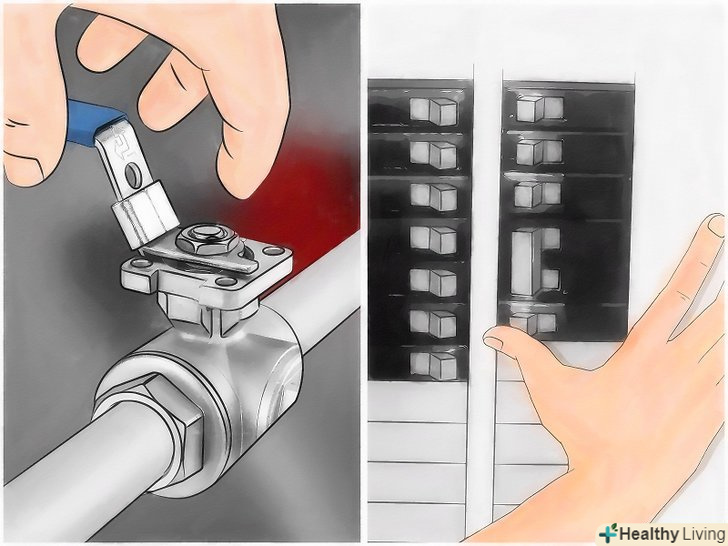 Healthy Living