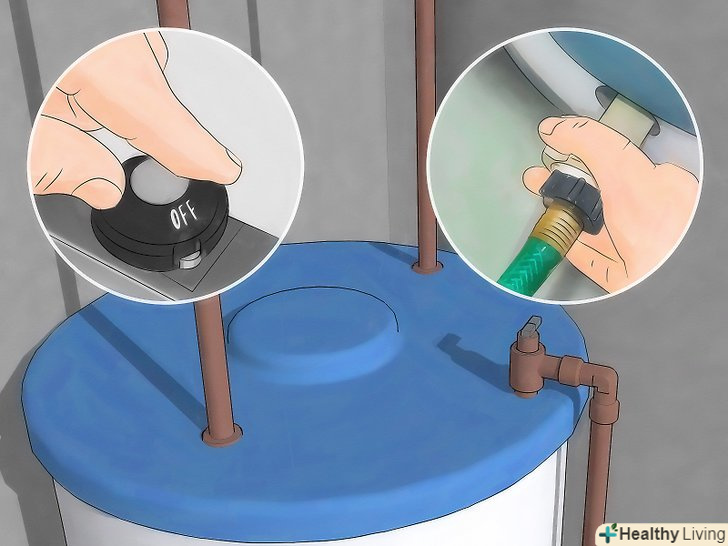 OFF

Healthy Living