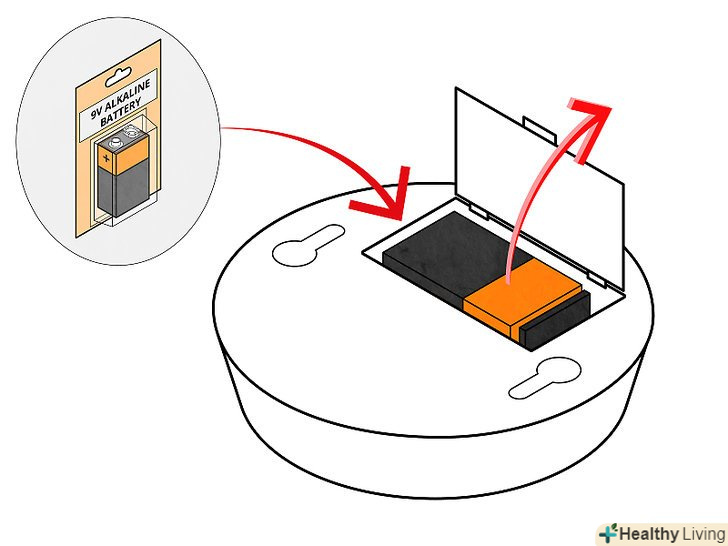 9V ALKALINE BATTERY

+

Healthy Living