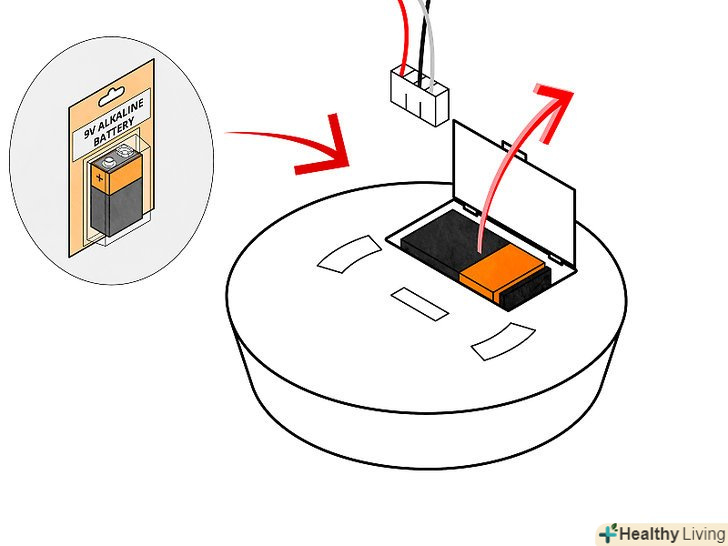 9V ALKALINE BATTERY

+

Healthy Living