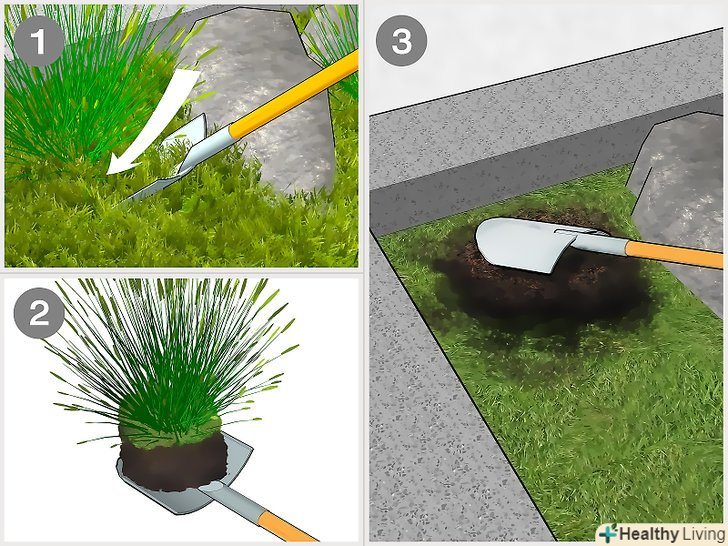 1
2
3
Healthy Living