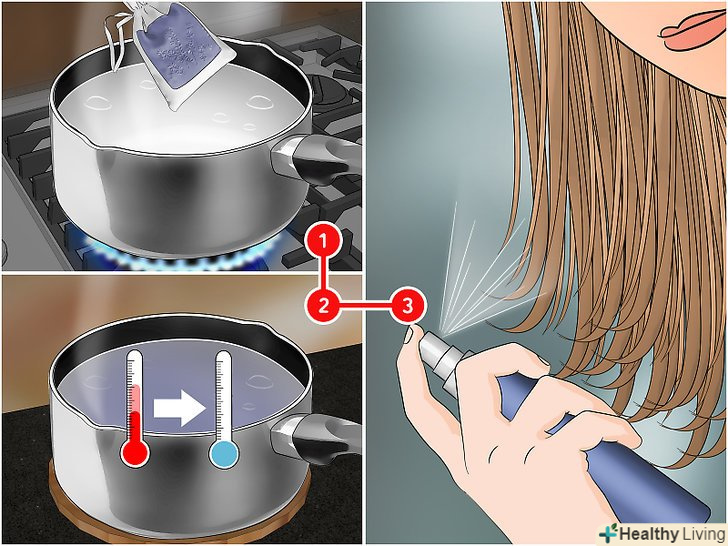 1
2
3
Healthy Living