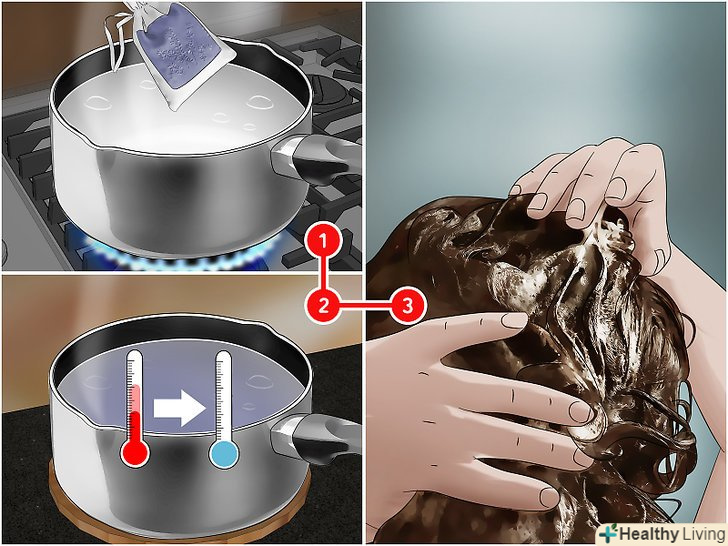 1
2
3
Healthy Living