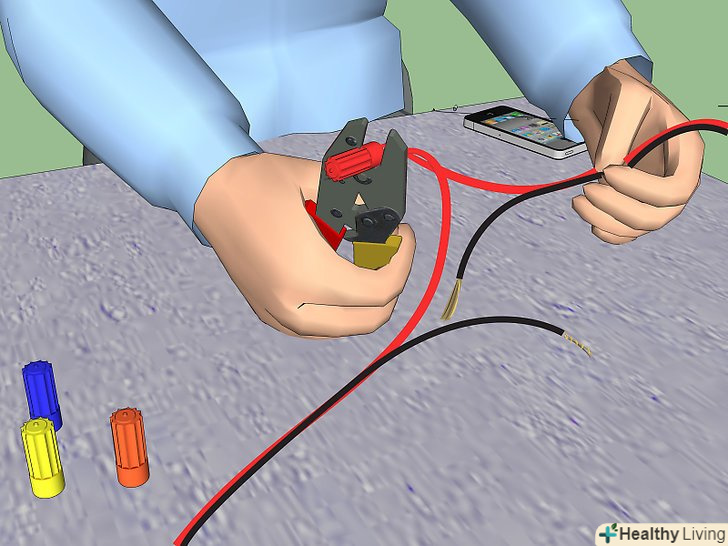 Healthy Living