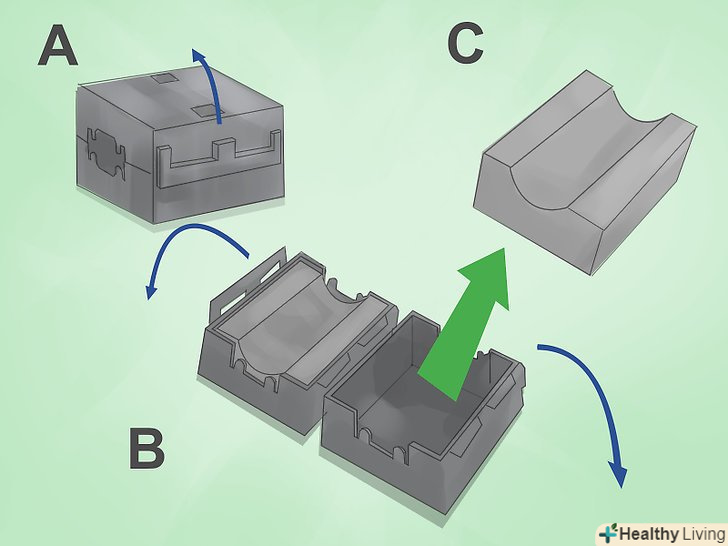 A

C

B

Healthy Living