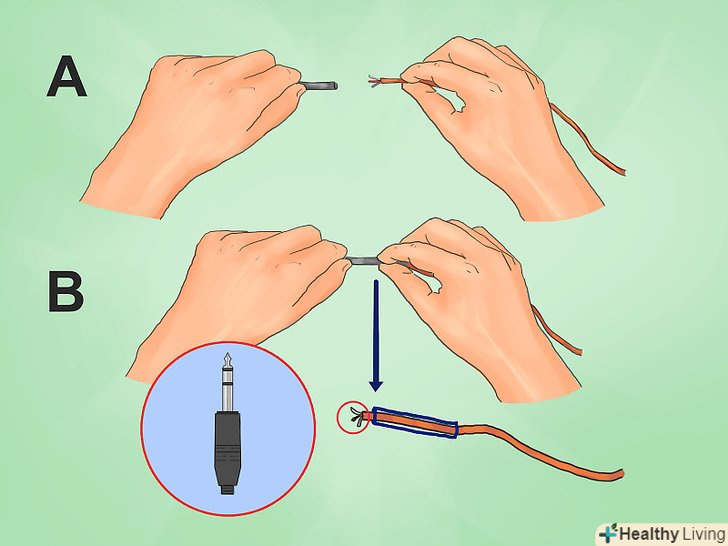 A

B

Healthy Living