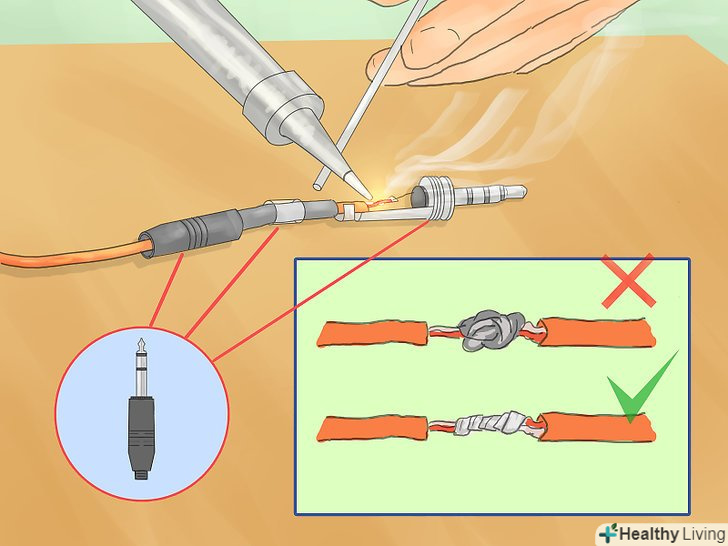 Healthy Living