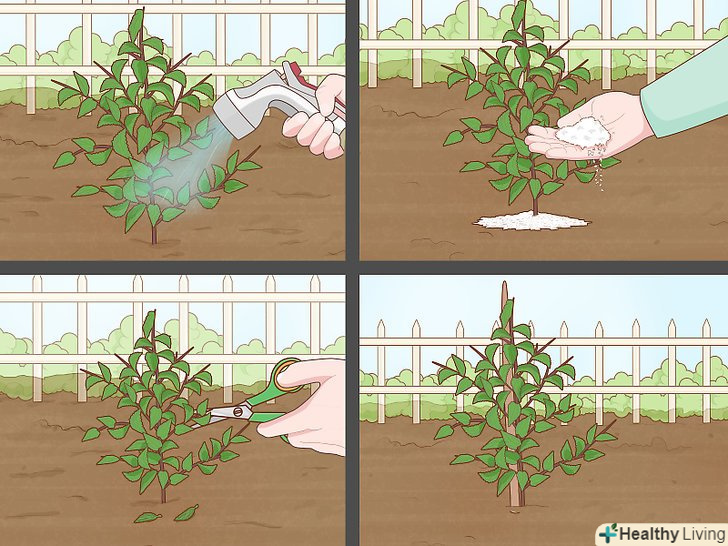 Healthy Living