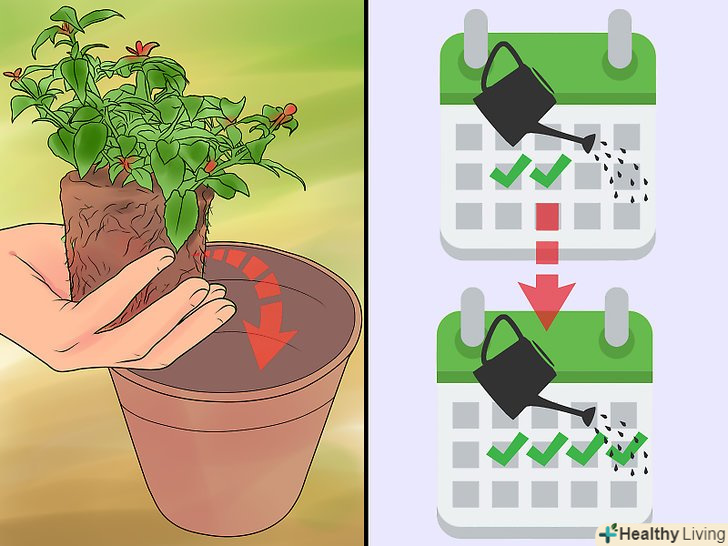 Healthy Living