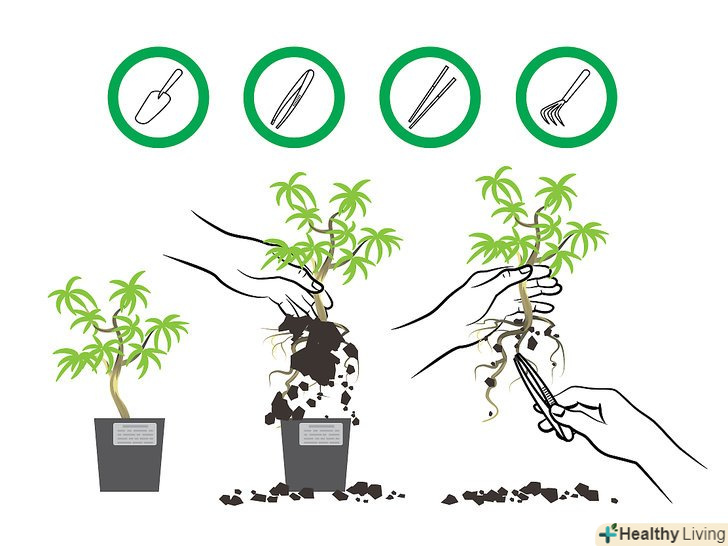 Healthy Living