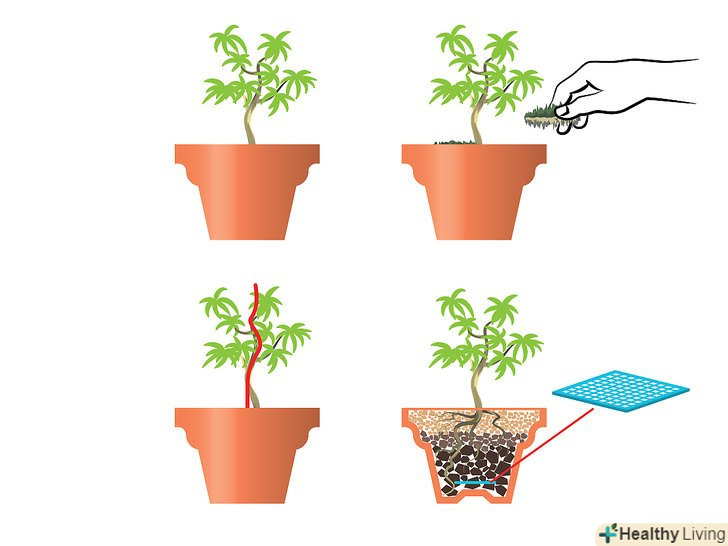 Healthy Living