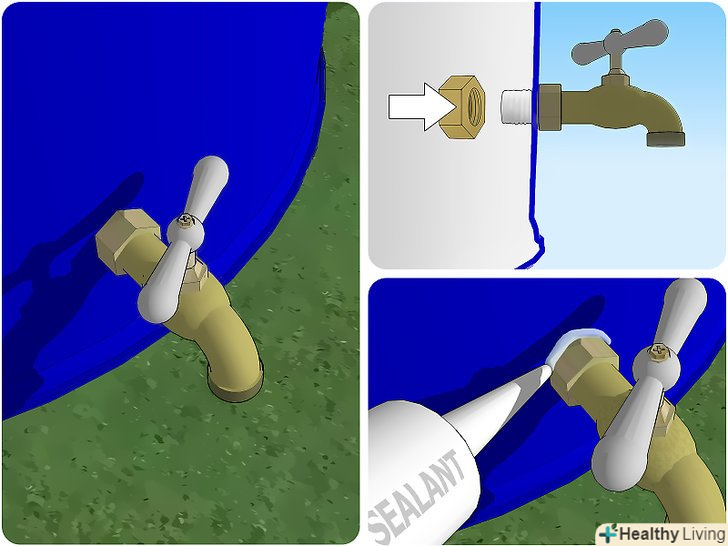 SEALANT

Healthy Living