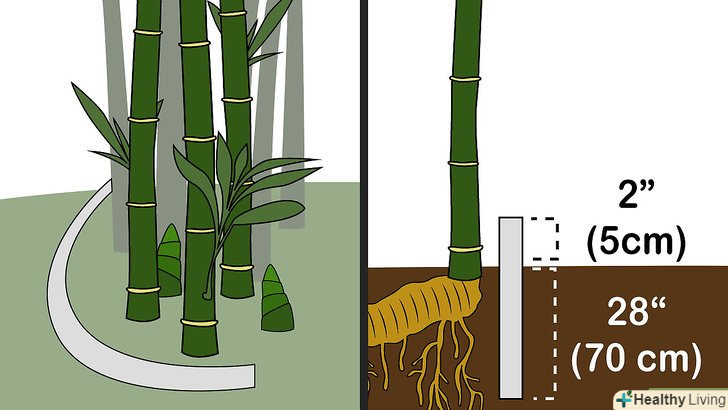 2”
(5cm)

28“
(70 cm)

Healthy Living