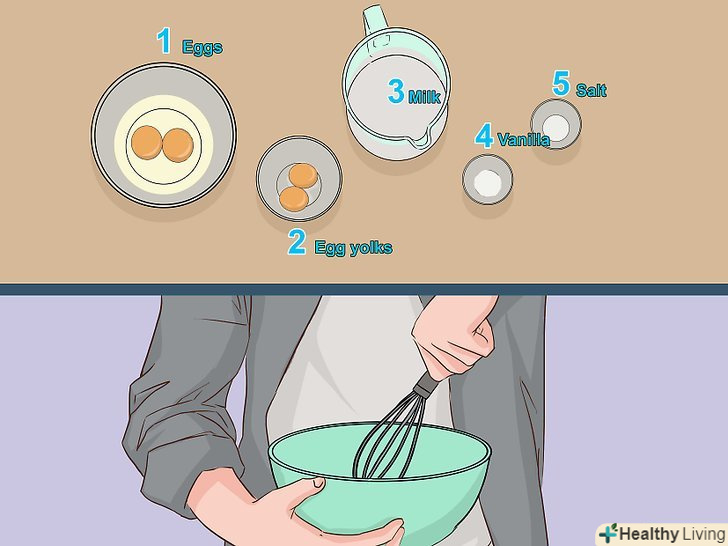 1 Eggs

2 Egg yolks

3 Milk

4 Vanilla

5 Salt

Healthy Living